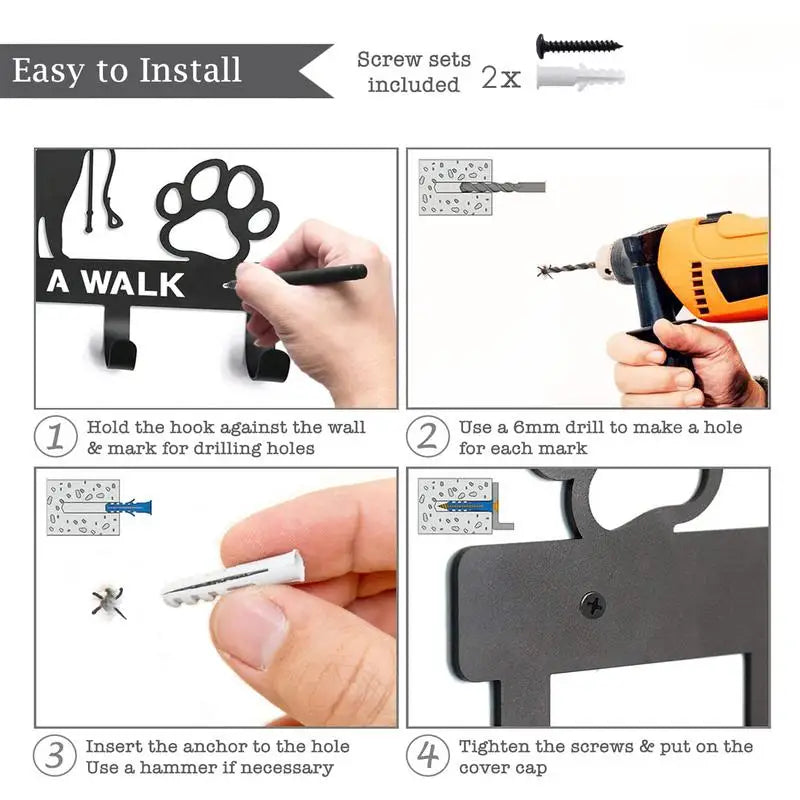 Easy to Install

Screw sets included 2x

A WALK

1 Hold the hook against the wall & mark for drilling holes

2 Use a 6mm drill to make a hole for each mark

3 Insert the anchor to the hole Use a hammer if necessary

4 Tighten the screws & put on the cover cap